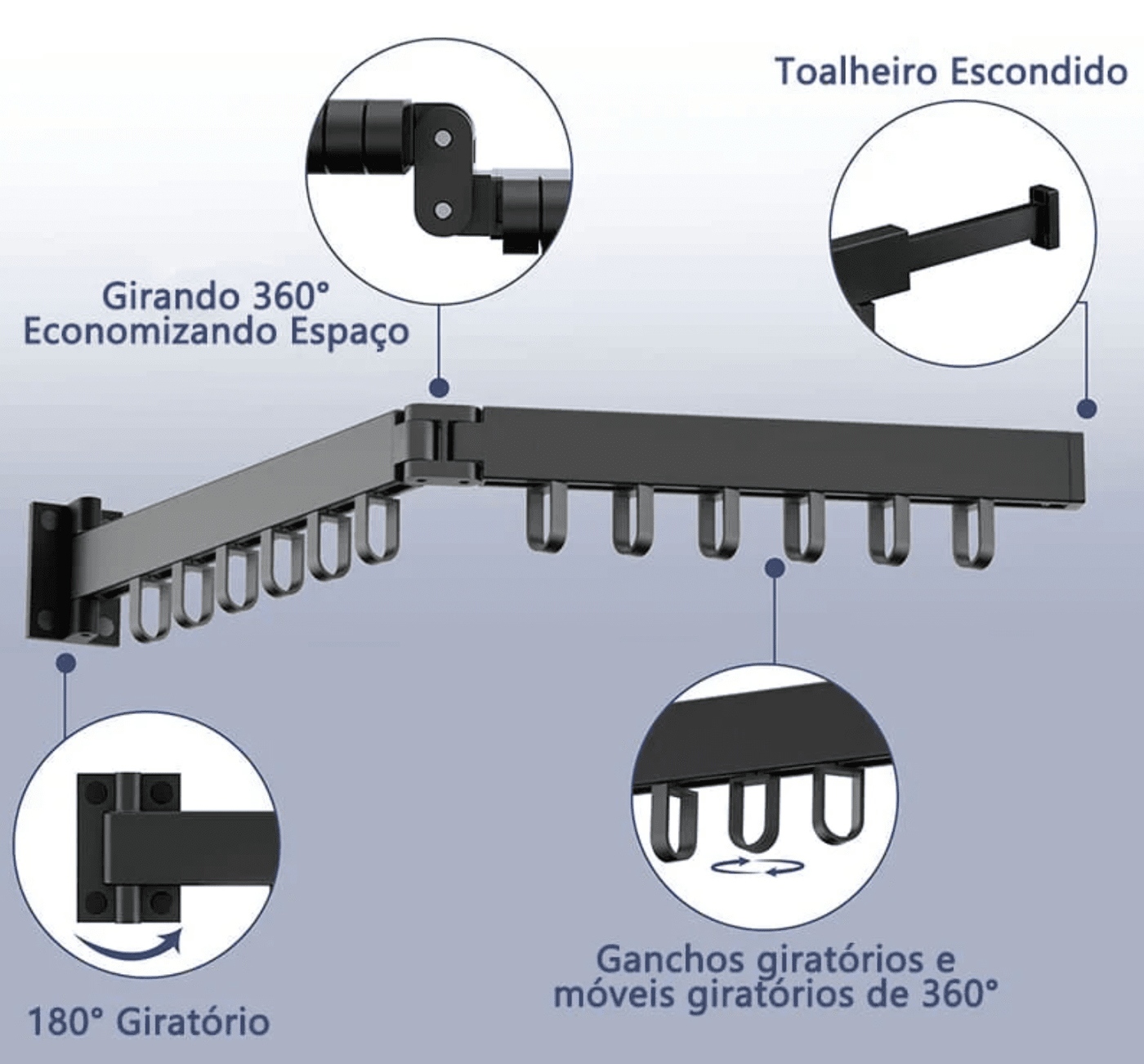 Toalheiro Escondido

Girando 360°
Economizando Espaço

180° Giratório

Ganchos giratórios e
móveis giratórios de 360°