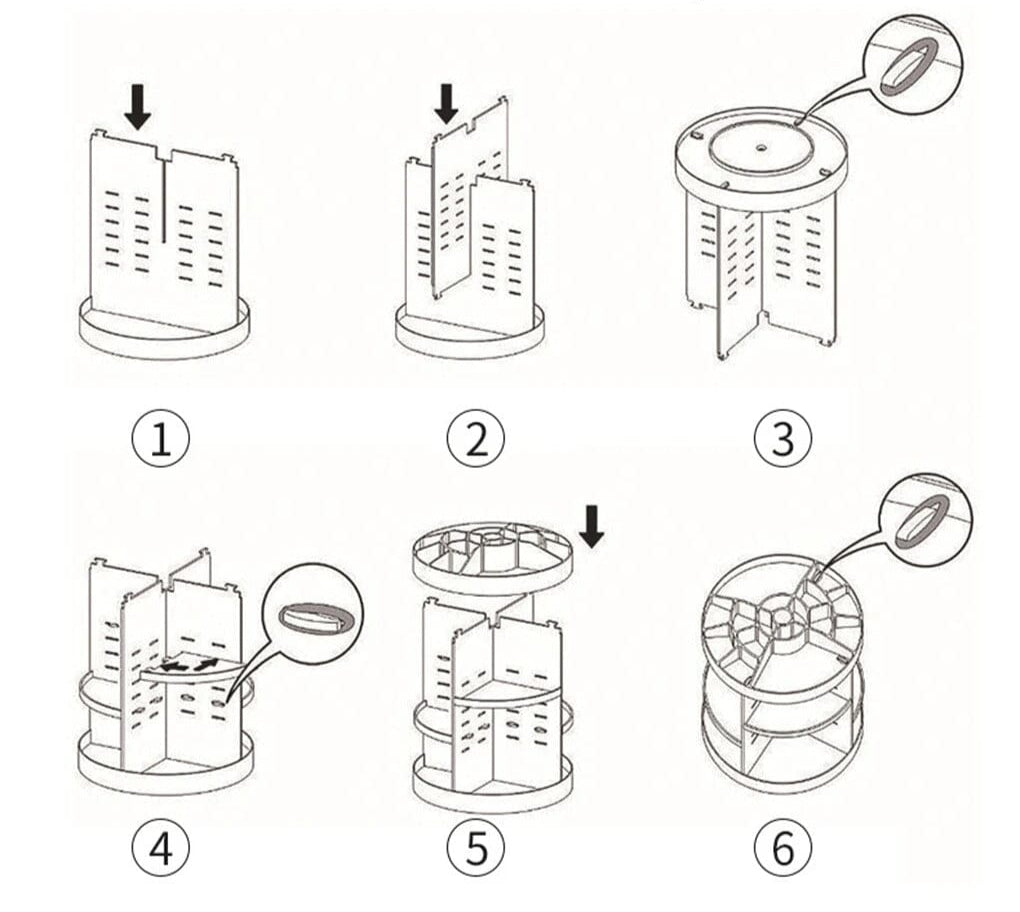 ①
②
③
④
⑤
⑥